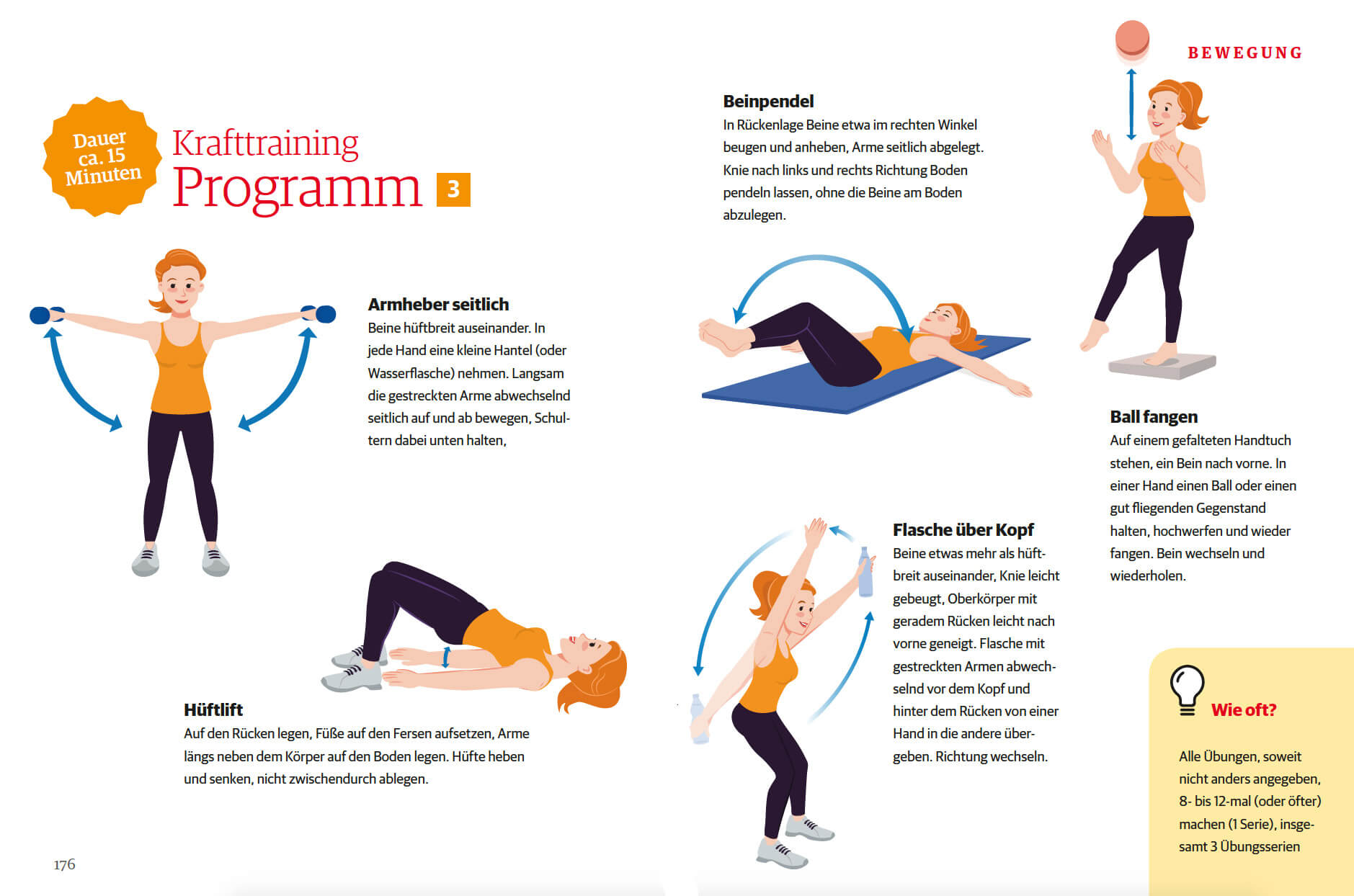 BEWEGUNG

Dauer ca. 15 Minuten

Krafttraining
Programm 3

Armheber seitlich
Beine hüftbreit auseinander. In jede Hand eine kleine Hantel (oder Wasserflasche) nehmen. Langsam die gestreckten Arme abwechselnd seitlich auf und ab bewegen, Schultern dabei unten halten,

Hüftlift
Auf den Rücken legen, Füße auf den Fersen aufsetzen, Arme längs neben dem Körper auf den Boden legen. Hüfte heben und senken, nicht zwischendurch ablegen.

Beinpendel
In Rückenlage Beine etwa im rechten Winkel beugen und anheben, Arme seitlich abgelegt. Knie nach links und rechts Richtung Boden pendeln lassen, ohne die Beine am Boden abzulegen.

Flasche über Kopf
Beine etwas mehr als hüftbreit auseinander, Knie leicht gebeugt, Oberkörper mit geradem Rücken leicht nach vorne geneigt. Flasche mit gestreckten Armen abwechselnd vor dem Kopf und hinter dem Rücken von einer Hand in die andere übergeben. Richtung wechseln.

Ball fangen
Auf einem gefalteten Handtuch stehen, ein Bein nach vorne. In einer Hand einen Ball oder einen gut fliegenden Gegenstand halten, hochwerfen und wieder fangen. Bein wechseln und wiederholen.

Wie oft?
Alle Übungen, soweit nicht anders angegeben, 8- bis 12-mal (oder öfter) machen (1 Serie), insgesamt 3 Übungsserien

176